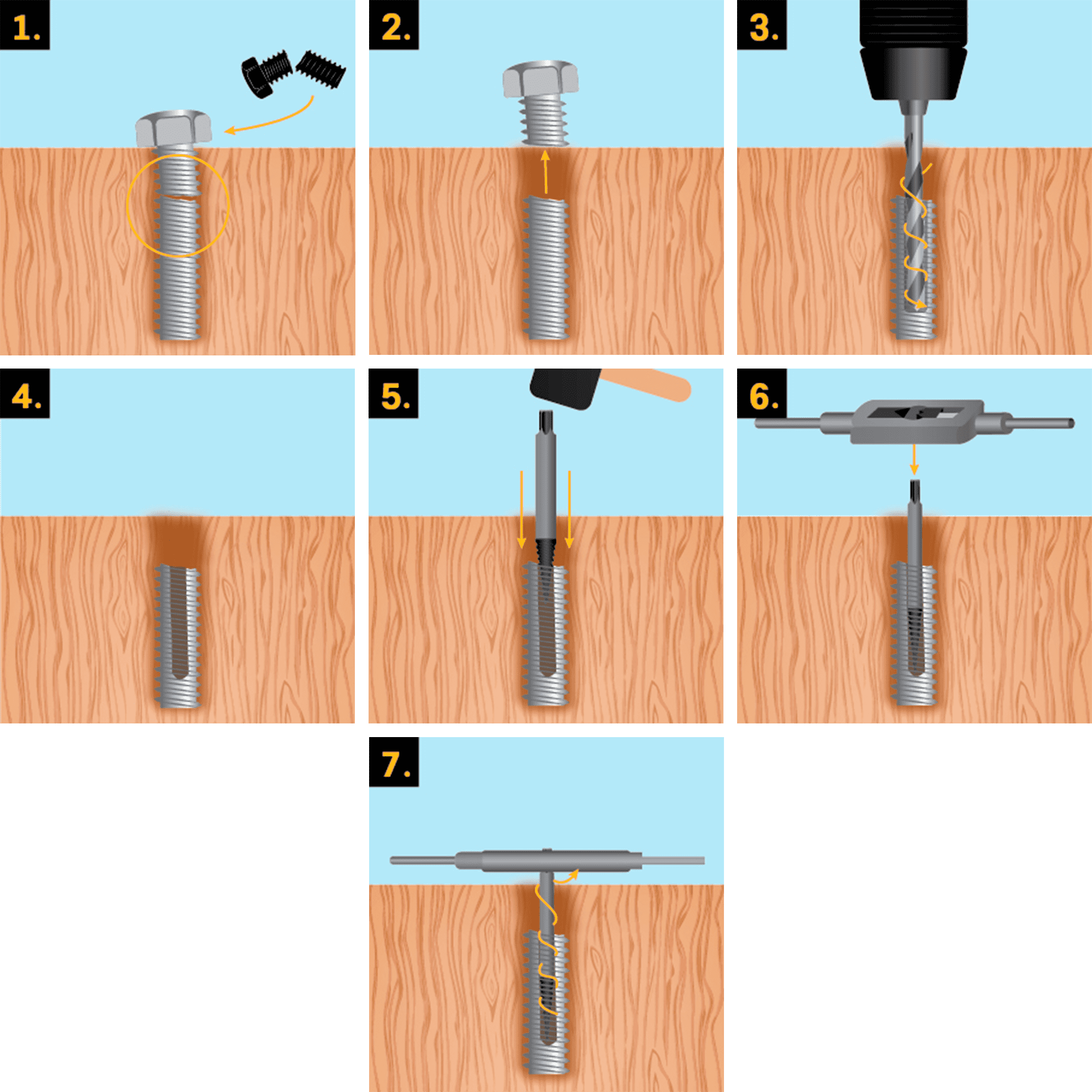 1.

2.

3.

4.

5.

6.

7.